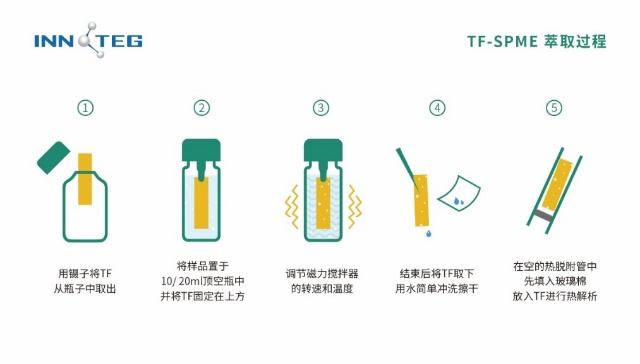 INNOTEG

TF-SPME 萃取过程

①

用镊子将TF
从瓶子中取出

②

将样品置于
10/ 20ml顶空瓶中
并将TF固定在上方

③

调节磁力搅拌器
的转速和温度

④

结束后将TF取下
用水简单冲洗擦干

⑤

在空的热脱附管中
先填入玻璃棉
放入TF进行热解析